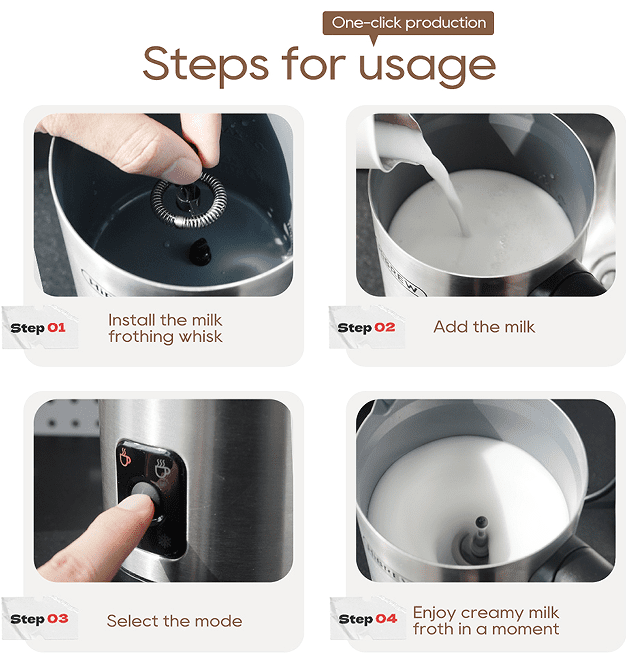 One-click production

Steps for usage

Step 01 Install the milk frothing whisk

Step 02 Add the milk

Step 03 Select the mode

Step 04 Enjoy creamy milk froth in a moment